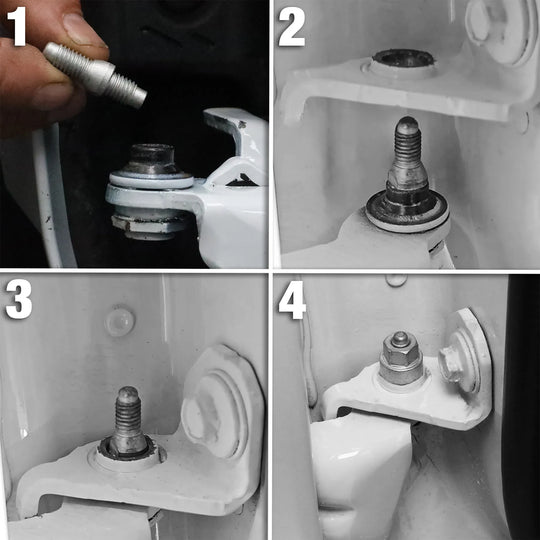 1

2

3

4